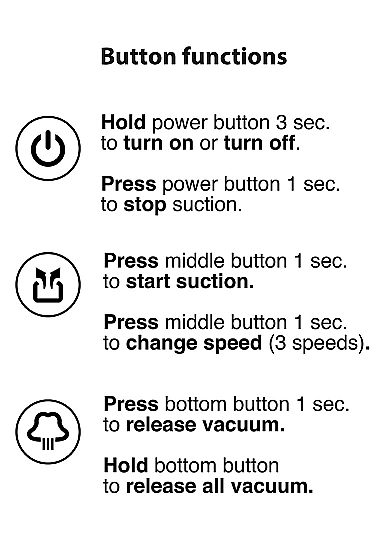 Button functions

Hold power button 3 sec. to turn on or turn off.

Press power button 1 sec. to stop suction.

Press middle button 1 sec. to start suction.

Press middle button 1 sec. to change speed (3 speeds).

Press bottom button 1 sec. to release vacuum.

Hold bottom button to release all vacuum.